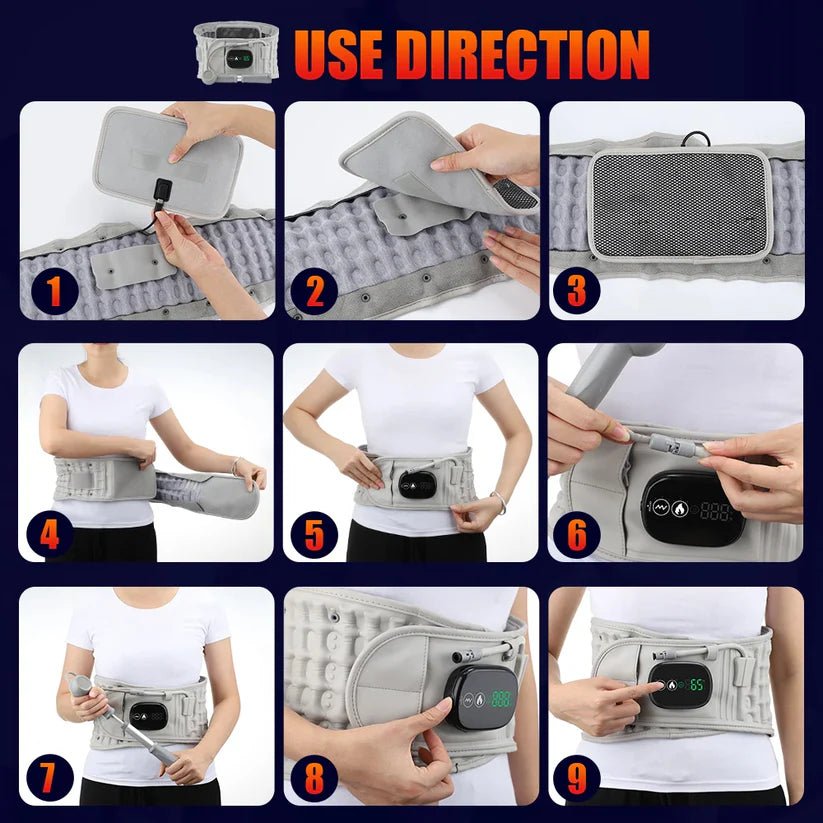 USE DIRECTION

1

2

3

4

5

6
888

7

8
888

9
65